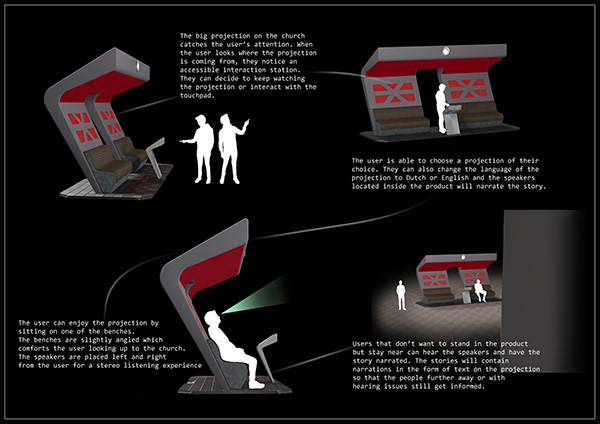 The big projection on the church catches the user's attention. When the user looks where the projection is coming from, they notice an accessible interaction station. They can decide to keep watching the projection or interact with the touchpad.

The user is able to choose a projection of their choice. They can also change the language of the projection to Dutch or English and the speakers located inside the product will narrate the story.

The user can enjoy the projection by sitting on one of the benches.
The benches are slightly angled which comforts the user looking up to the church.
The speakers are placed left and right from the user for a stereo listening experience

Users that don't want to stand in the product but stay near can hear the speakers and have the story narrated. The stories will contain narrations in the form of text on the projection so that the people further away or with hearing issues still get informed.